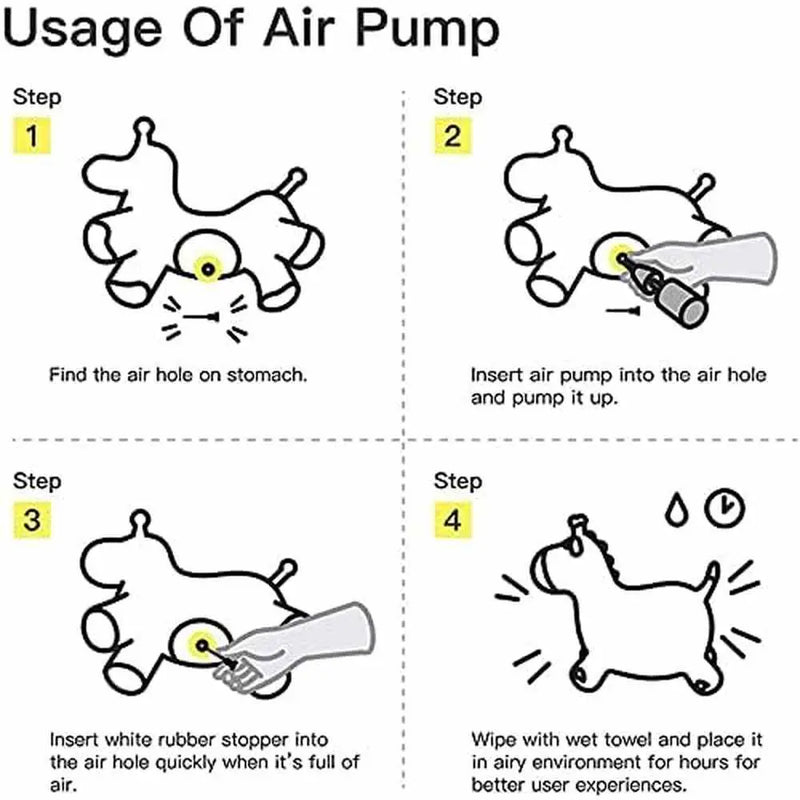 Usage Of Air Pump

Step
1

Find the air hole on stomach.

Step
2

Insert air pump into the air hole and pump it up.

Step
3

Insert white rubber stopper into the air hole quickly when it's full of air.

Step
4

Wipe with wet towel and place it in airy environment for hours for better user experiences.