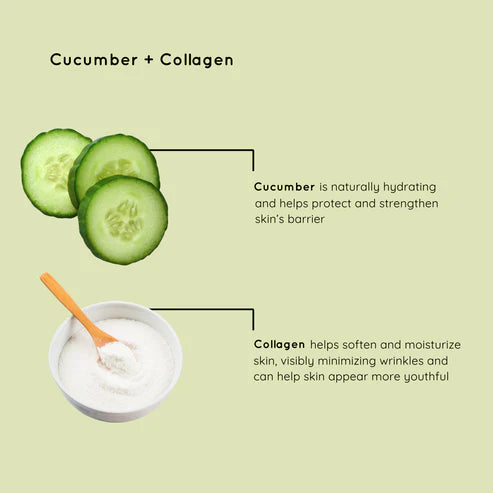 Cucumber + Collagen

Cucumber is naturally hydrating and helps protect and strengthen skin's barrier

Collagen helps soften and moisturize skin, visibly minimizing wrinkles and can help skin appear more youthful